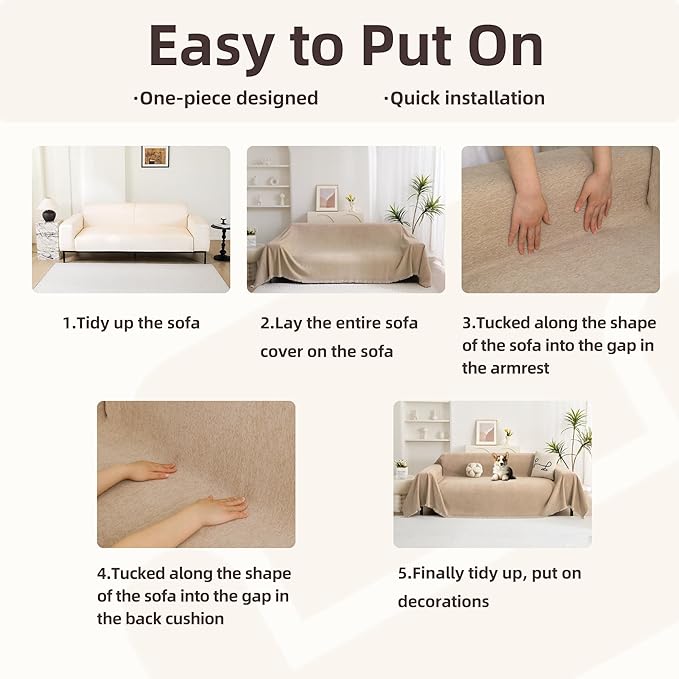 Easy to Put On

·One-piece designed

·Quick installation

1.Tidy up the sofa

2.Lay the entire sofa cover on the sofa

3.Tucked along the shape of the sofa into the gap in the armrest

4.Tucked along the shape of the sofa into the gap in the back cushion

5.Finally tidy up, put on decorations