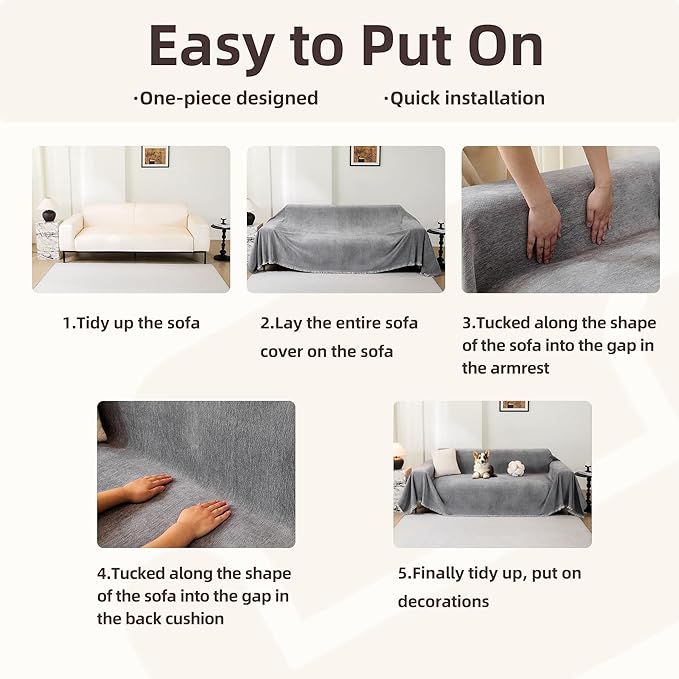 Easy to Put On

·One-piece designed ·Quick installation

1.Tidy up the sofa

2.Lay the entire sofa cover on the sofa

3.Tucked along the shape of the sofa into the gap in the armrest

4.Tucked along the shape of the sofa into the gap in the back cushion

5.Finally tidy up, put on decorations