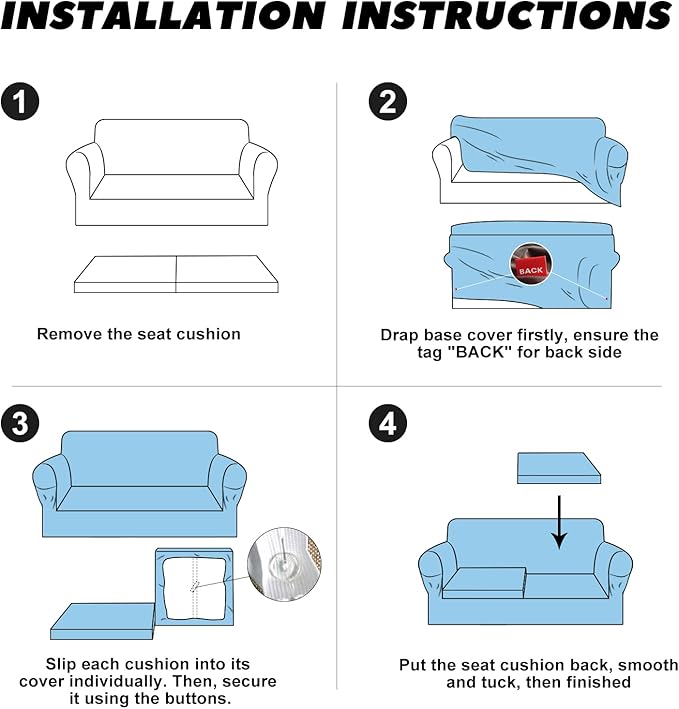 INSTALLATION INSTRUCTIONS

1

Remove the seat cushion

2

BACK

Drap base cover firstly, ensure the tag "BACK" for back side

3

Slip each cushion into its cover individually. Then, secure it using the buttons.

4

Put the seat cushion back, smooth and tuck, then finished