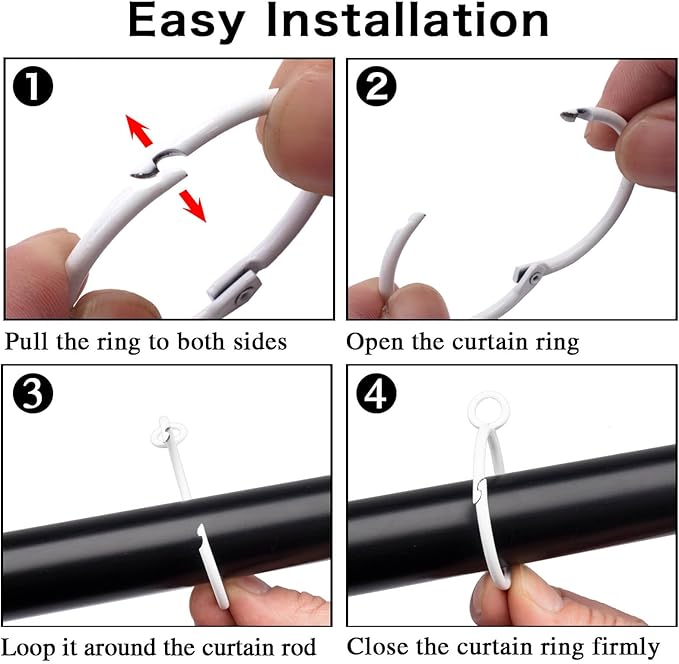 Easy Installation

1

Pull the ring to both sides

2

Open the curtain ring

3

Loop it around the curtain rod

4

Close the curtain ring firmly