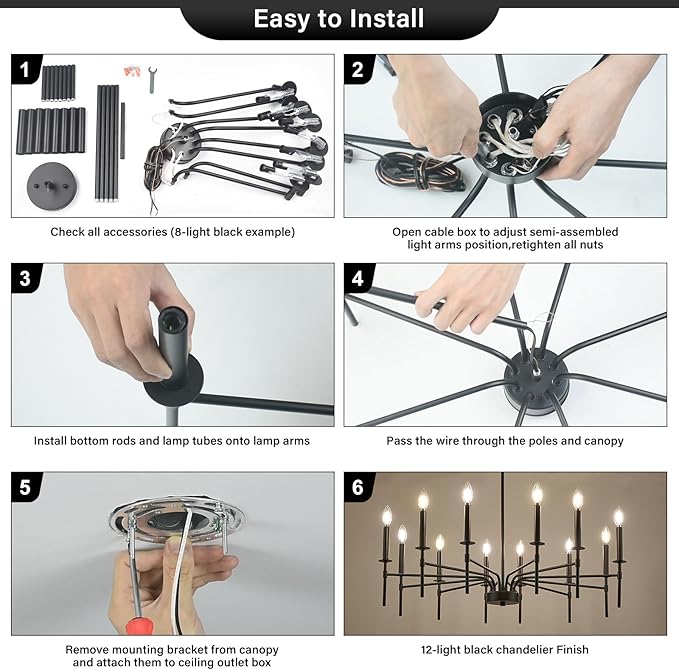 Easy to Install

1

Check all accessories (8-light black example)

2

Open cable box to adjust semi-assembled light arms position,retighten all nuts

3

Install bottom rods and lamp tubes onto lamp arms

4

Pass the wire through the poles and canopy

5

Remove mounting bracket from canopy and attach them to ceiling outlet box

6

12-light black chandelier Finish