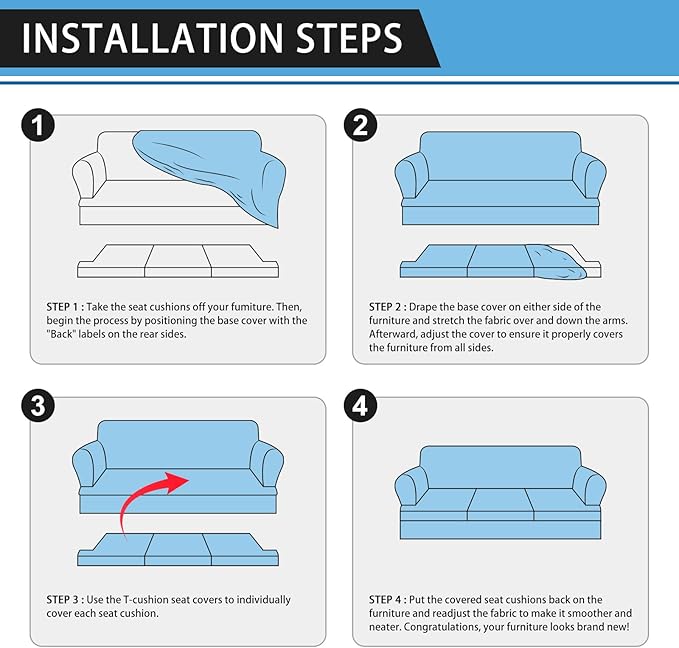 INSTALLATION STEPS

1

STEP 1 : Take the seat cushions off your fumiture. Then, begin the process by positioning the base cover with the "Back" labels on the rear sides.

2

STEP 2 : Drape the base cover on either side of the furniture and stretch the fabric over and down the arms. Afterward, adjust the cover to ensure it properly covers the furniture from all sides.

3

STEP 3 : Use the T-cushion seat covers to individually cover each seat cushion.

4

STEP 4 : Put the covered seat cushions back on the furniture and readjust the fabric to make it smoother and neater. Congratulations, your furniture looks brand new!