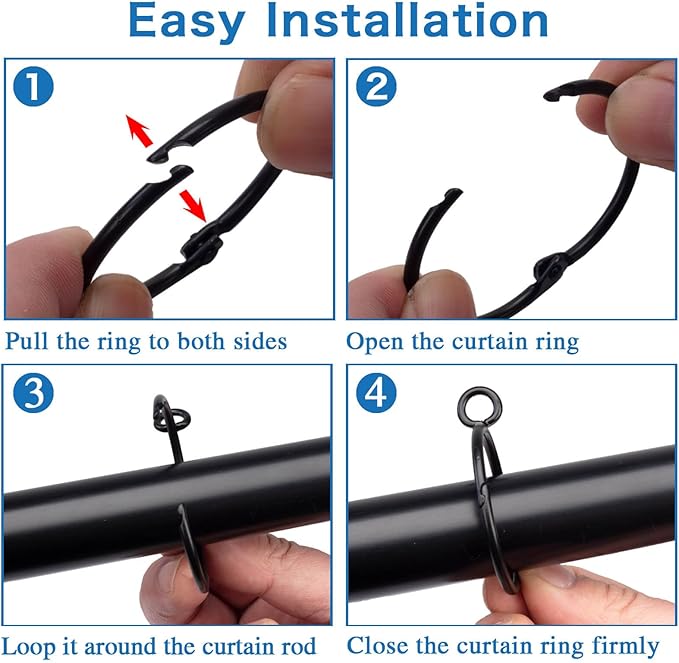 Easy Installation

1

Pull the ring to both sides

2

Open the curtain ring

3

Loop it around the curtain rod

4

Close the curtain ring firmly