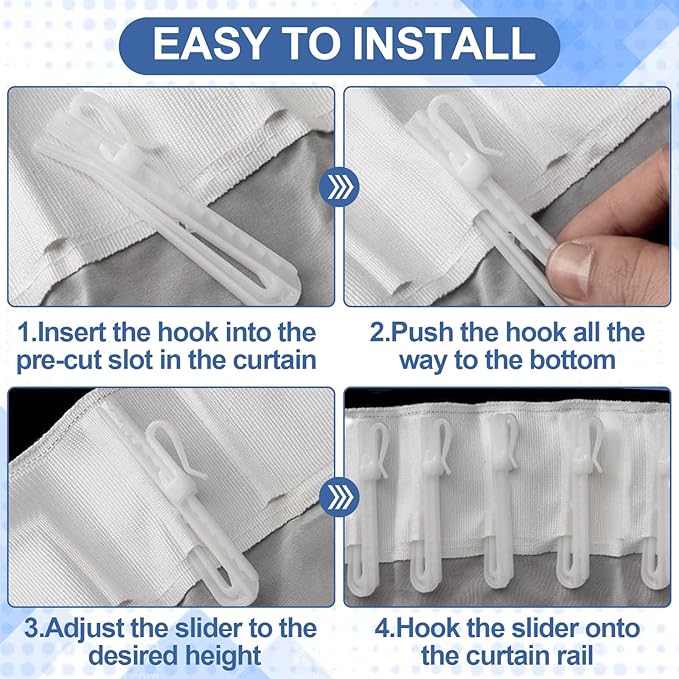 EASY TO INSTALL

1.Insert the hook into the pre-cut slot in the curtain

2.Push the hook all the way to the bottom

3.Adjust the slider to the desired height

4.Hook the slider onto the curtain rail