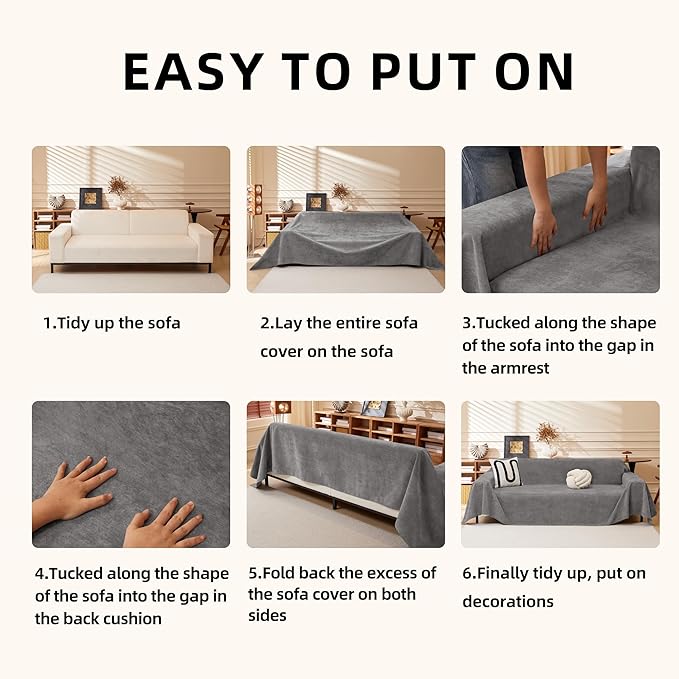 EASY TO PUT ON

1.Tidy up the sofa

2.Lay the entire sofa cover on the sofa

3.Tucked along the shape of the sofa into the gap in the armrest

4.Tucked along the shape of the sofa into the gap in the back cushion

5.Fold back the excess of the sofa cover on both sides

6.Finally tidy up, put on decorations